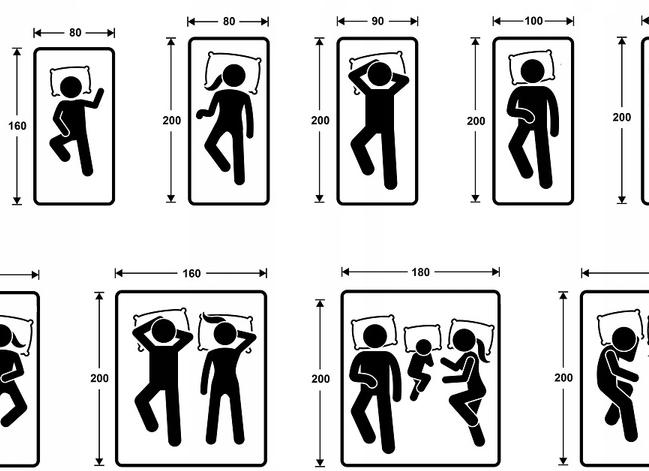 80
160
80
200
90
200
100
200
200

160
200
180
200
200